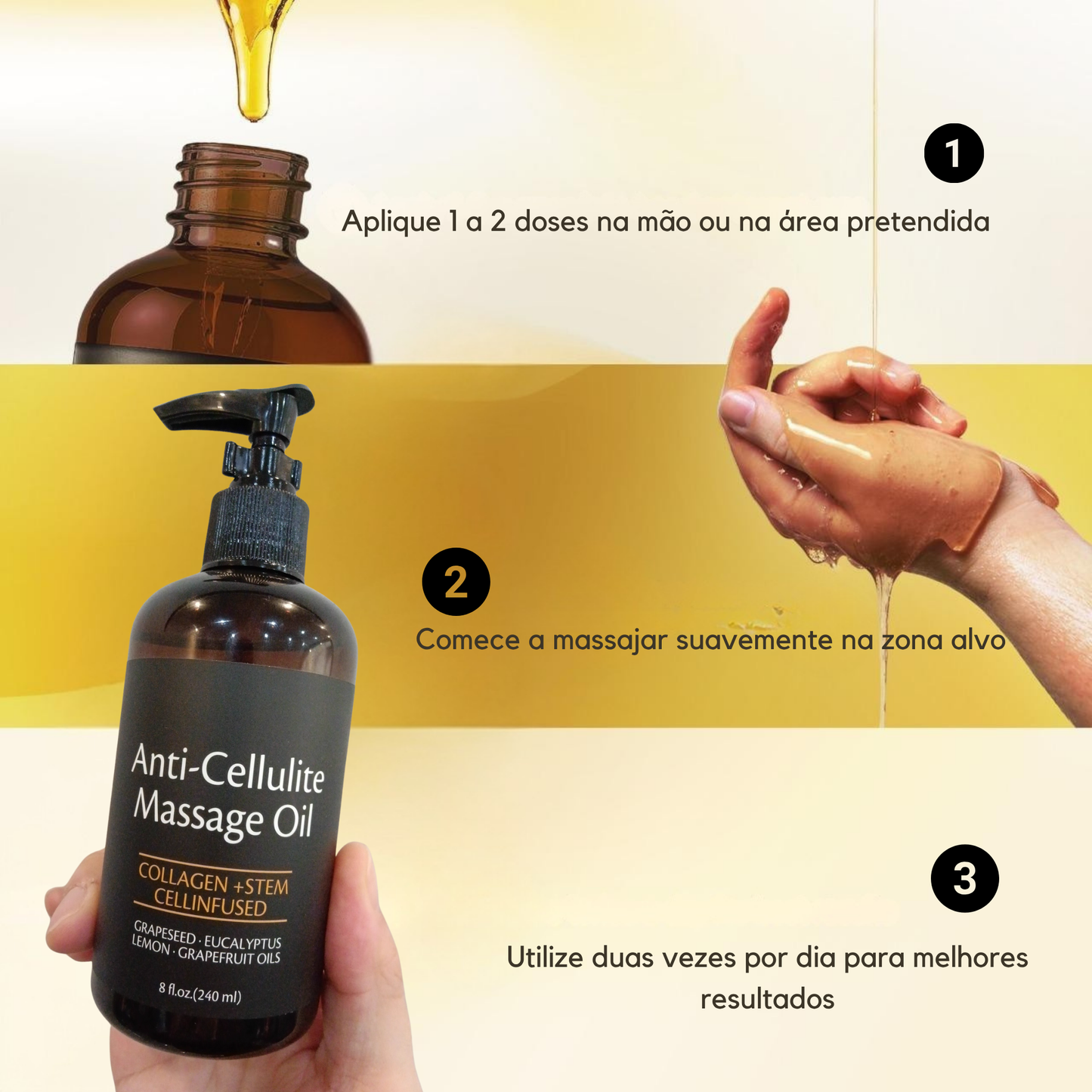 1

Aplique 1 a 2 doses na mão ou na área pretendida

2

Comece a massajar suavemente na zona alvo

Anti-Cellulite Massage Oil

COLLAGEN +STEM CELLINFUSED

GRAPESEED · EUCALYPTUS LEMON · GRAPEFRUIT OILS

8 fl.oz.(240 ml)

3

Utilize duas vezes por dia para melhores resultados